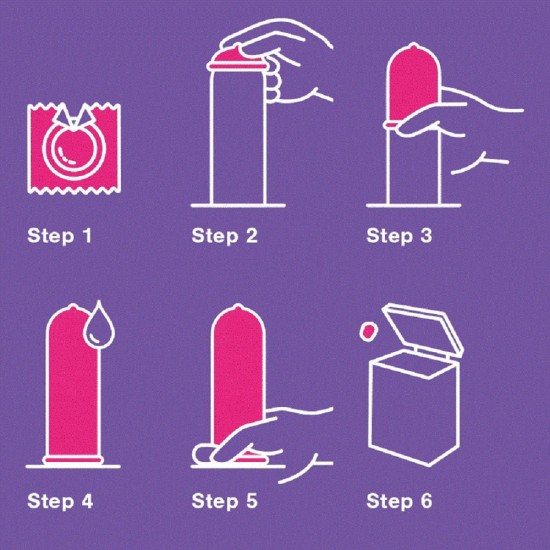 Step 1

Step 2

Step 3

Step 4

Step 5

Step 6